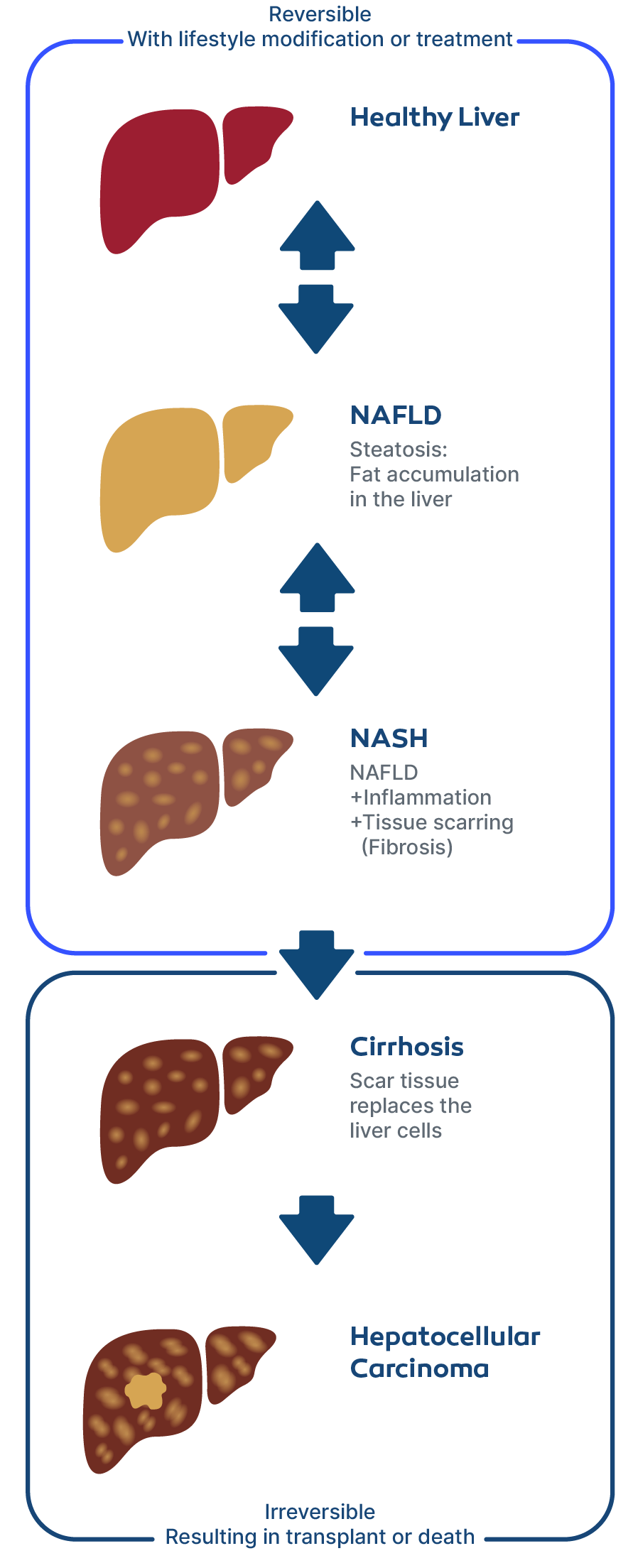 Reversible
With lifestyle modification or treatment

Healthy Liver

NAFLD
Steatosis:
Fat accumulation in the liver

NASH
NAFLD
+Inflammation
+Tissue scarring (Fibrosis)

Cirrhosis
Scar tissue replaces the liver cells

Hepatocellular Carcinoma

Irreversible
Resulting in transplant or death